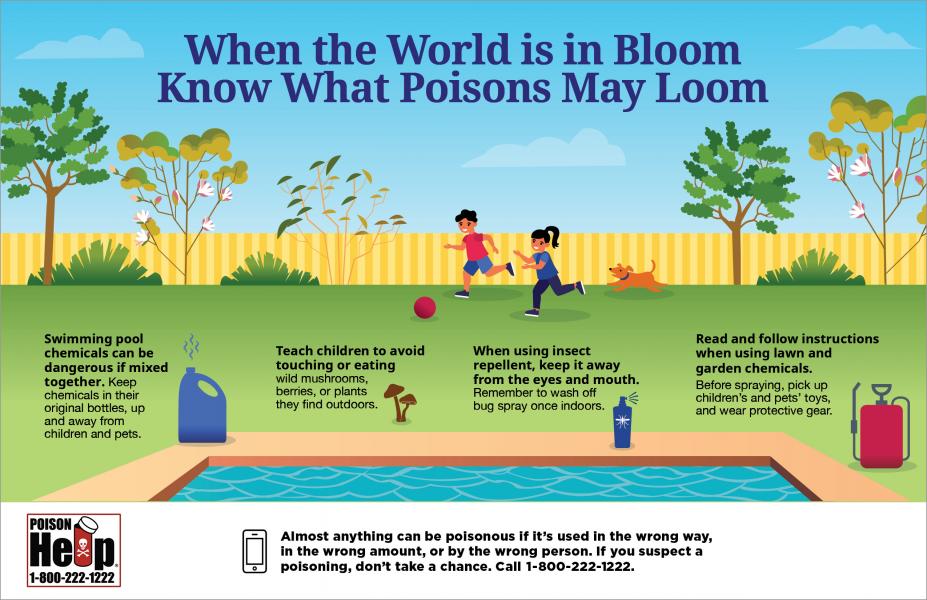 When the World is in Bloom
Know What Poisons May Loom

Swimming pool chemicals can be dangerous if mixed together. Keep chemicals in their original bottles, up and away from children and pets.

Teach children to avoid touching or eating wild mushrooms, berries, or plants they find outdoors.

When using insect repellent, keep it away from the eyes and mouth. Remember to wash off bug spray once indoors.

Read and follow instructions when using lawn and garden chemicals. Before spraying, pick up children's and pets' toys, and wear protective gear.

POISON Help 1-800-222-1222

Almost anything can be poisonous if it's used in the wrong way, in the wrong amount, or by the wrong person. If you suspect a poisoning, don't take a chance. Call 1-800-222-1222.